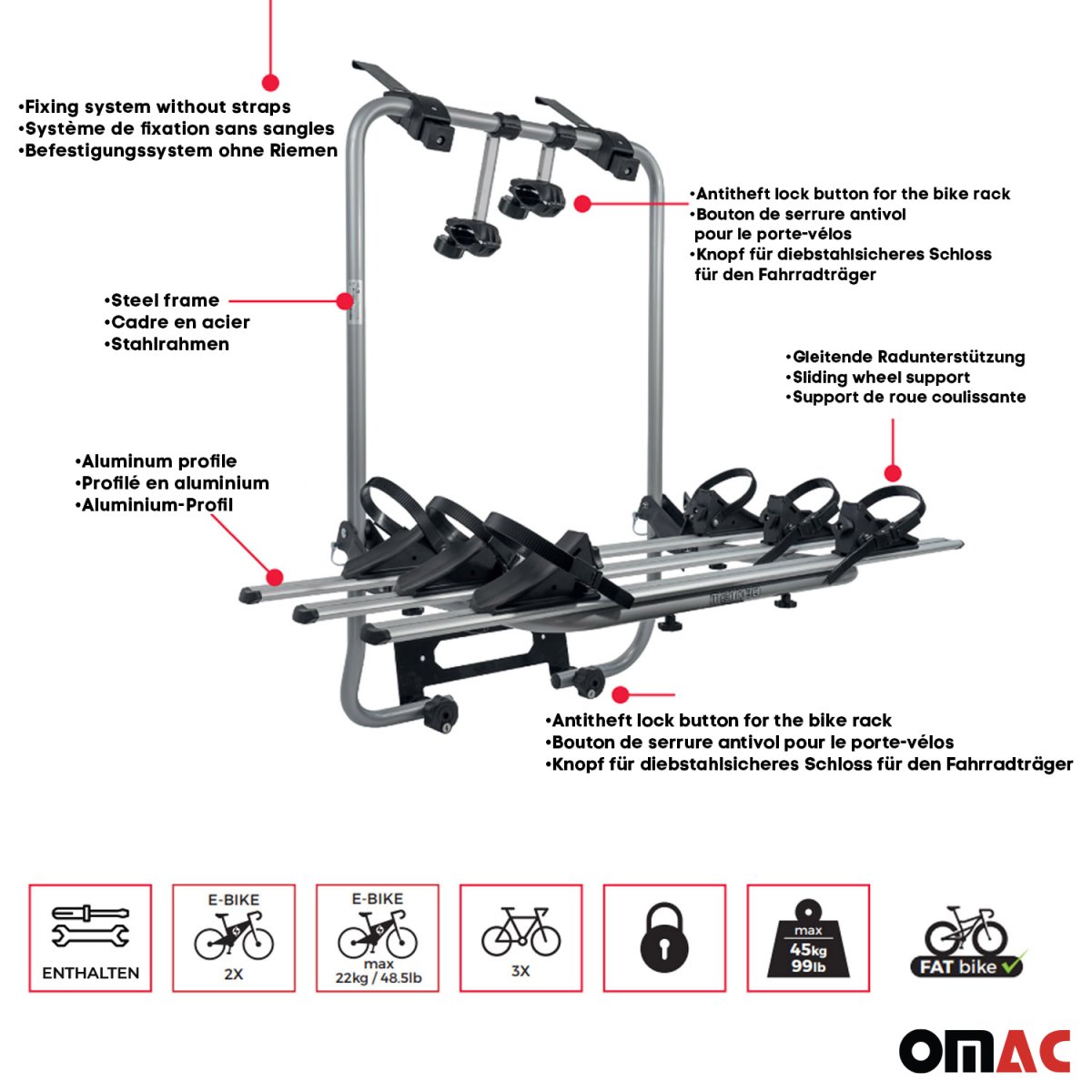 •Fixing system without straps
•Système de fixation sans sangles
•Befestigungssystem ohne Riemen

•Antitheft lock button for the bike rack
•Bouton de serrure antivol pour le porte-vélos
•Knopf für diebstahlsicheres Schloss für den Fahrradträger

•Steel frame
•Cadre en acier
•Stahlrahmen

•Gleitende Radunterstützung
•Sliding wheel support
•Support de roue coulissante

•Aluminum profile
•Profilé en aluminium
•Aluminium-Profil

•Antitheft lock button for the bike rack
•Bouton de serrure antivol pour le porte-vélos
•Knopf für diebstahlsicheres Schloss für den Fahrradträger

ENTHALTEN

E-BIKE
2X

E-BIKE
max
22kg / 48.5lb

3X

max
45kg
99lb

FAT bike

OMAC